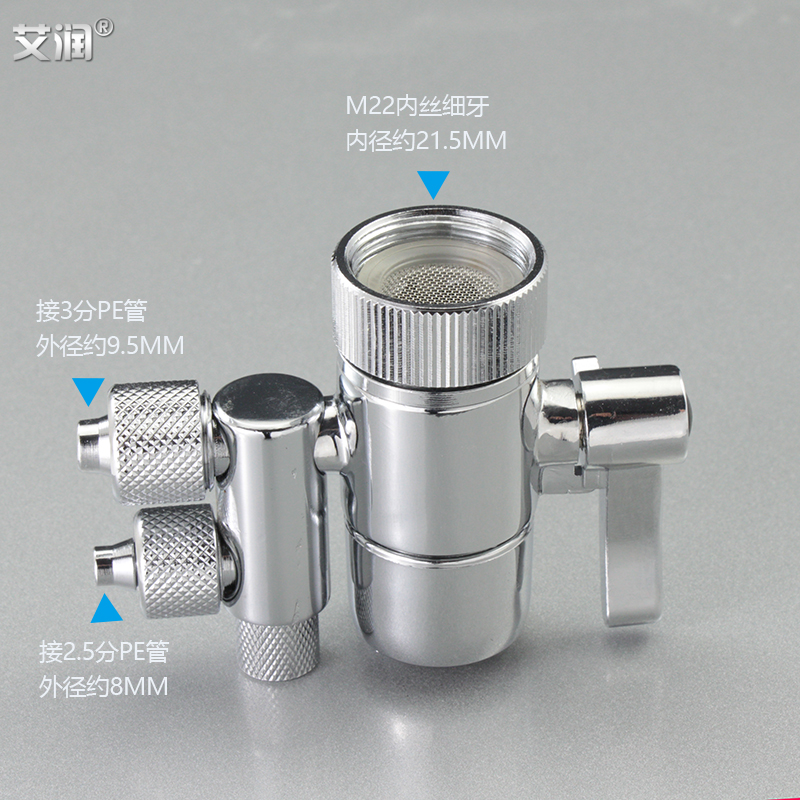 艾润®

M22内丝细牙
内径约21.5MM

接3分PE管
外径约9.5MM

接2.5分PE管
外径约8MM