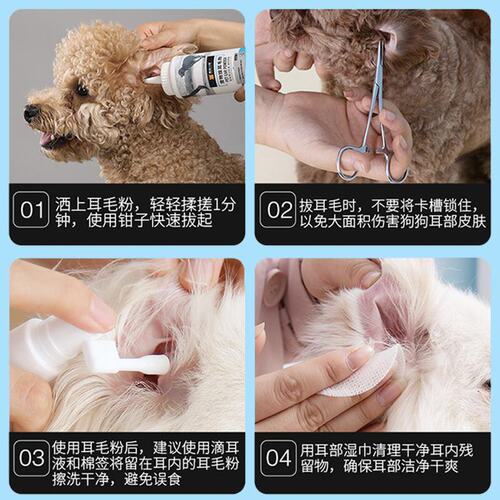 01 洒上耳毛粉，轻轻揉搓1分钟，使用钳子快速拔起

02 拔耳毛时，不要将卡槽锁住，以免大面积伤害狗狗耳部皮肤

03 使用耳毛粉后，建议使用滴耳液和棉签将留在耳内的耳毛粉擦洗干净，避免误食

04 用耳部湿巾清理干净耳内残留物，确保耳部洁净干爽