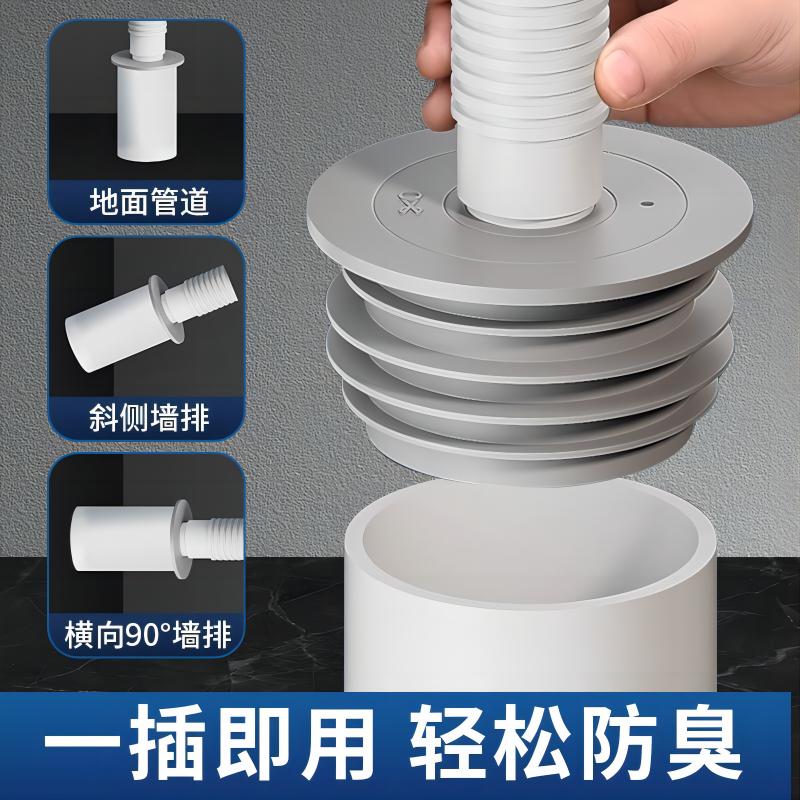 地面管道

斜侧墙排

横向90°墙排

一插即用 轻松防臭