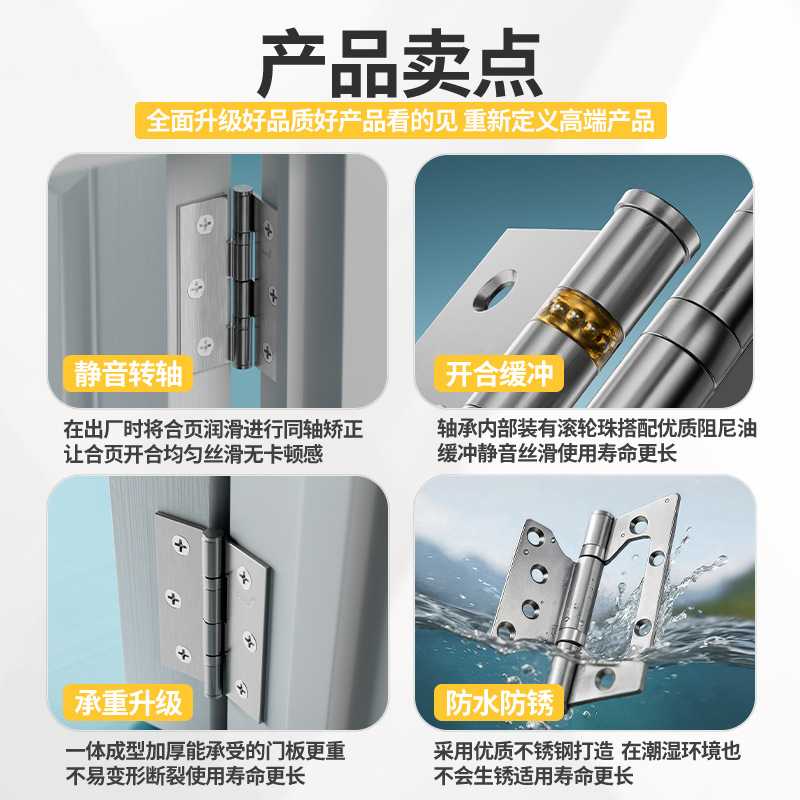 产品卖点

全面升级好品质好产品看的见 重新定义高端产品

静音转轴

在出厂时将合页润滑进行同轴矫正 让合页开合均匀丝滑无卡顿感

开合缓冲

轴承内部装有滚轮珠搭配优质阻尼油 缓冲静音丝滑使用寿命更长

承重升级

一体成型加厚能承受的门板更重 不易变形断裂使用寿命更长

防水防锈

采用优质不锈钢打造 在潮湿环境也 不会生锈适用寿命更长