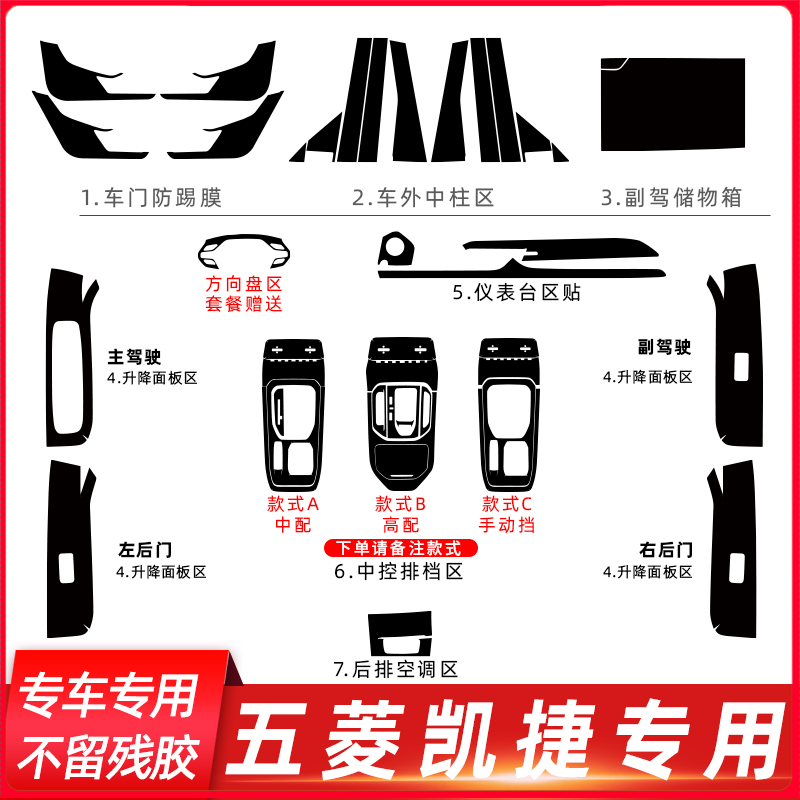 1.车门防踢膜

2.车外中柱区

3.副驾储物箱

方向盘区
套餐赠送

5.仪表台区贴

主驾驶
4.升降面板区

副驾驶
4.升降面板区

款式A
中配

款式B
高配

款式C
手动挡

下单请备注款式
6.中控排档区

左后门
4.升降面板区

右后门
4.升降面板区

7.后排空调区

专车专用
不留残胶

五菱凯捷专用