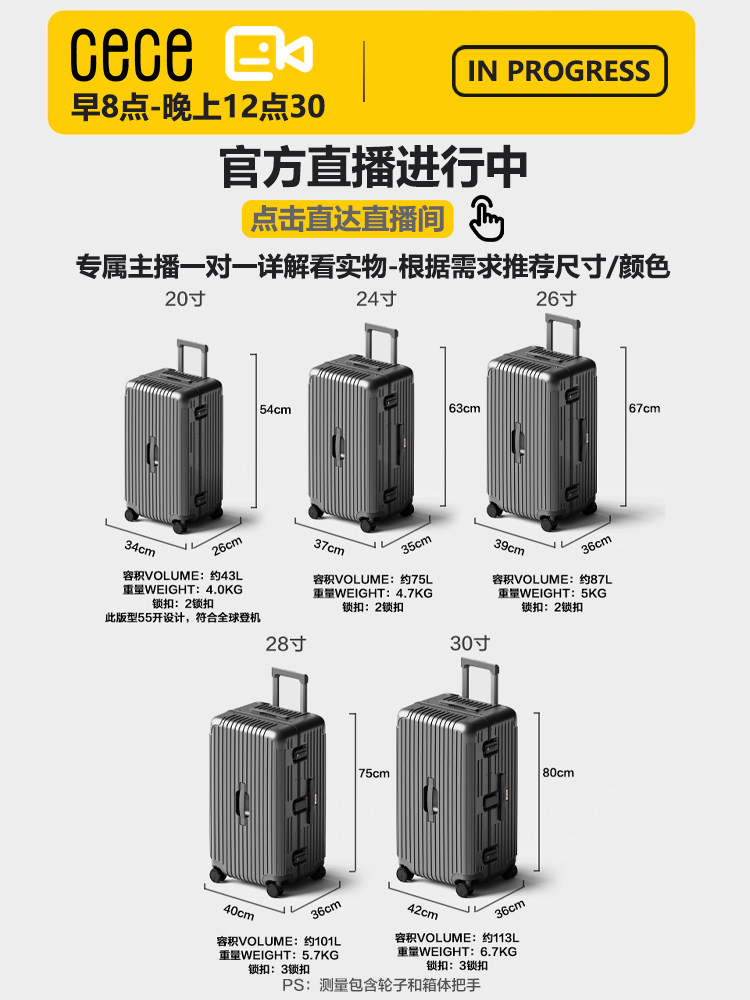 cece
早8点-晚上12点30

IN PROGRESS

官方直播进行中
点击直达直播间

专属主播一对一详解看实物-根据需求推荐尺寸/颜色

20寸
54cm
34cm 26cm
容积VOLUME：约43L
重量WEIGHT：4.0KG
锁扣：2锁扣
此版型55开设计，符合全球登机

24寸
63cm
37cm 35cm
容积VOLUME：约75L
重量WEIGHT：4.7KG
锁扣：2锁扣

26寸
67cm
39cm 36cm
容积VOLUME：约87L
重量WEIGHT：5KG
锁扣：2锁扣

28寸
75cm
40cm 36cm
容积VOLUME：约101L
重量WEIGHT：5.7KG
锁扣：3锁扣

30寸
80cm
42cm 36cm
容积VOLUME：约113L
重量WEIGHT：6.7KG
锁扣：3锁扣

PS：测量包含轮子和箱体把手