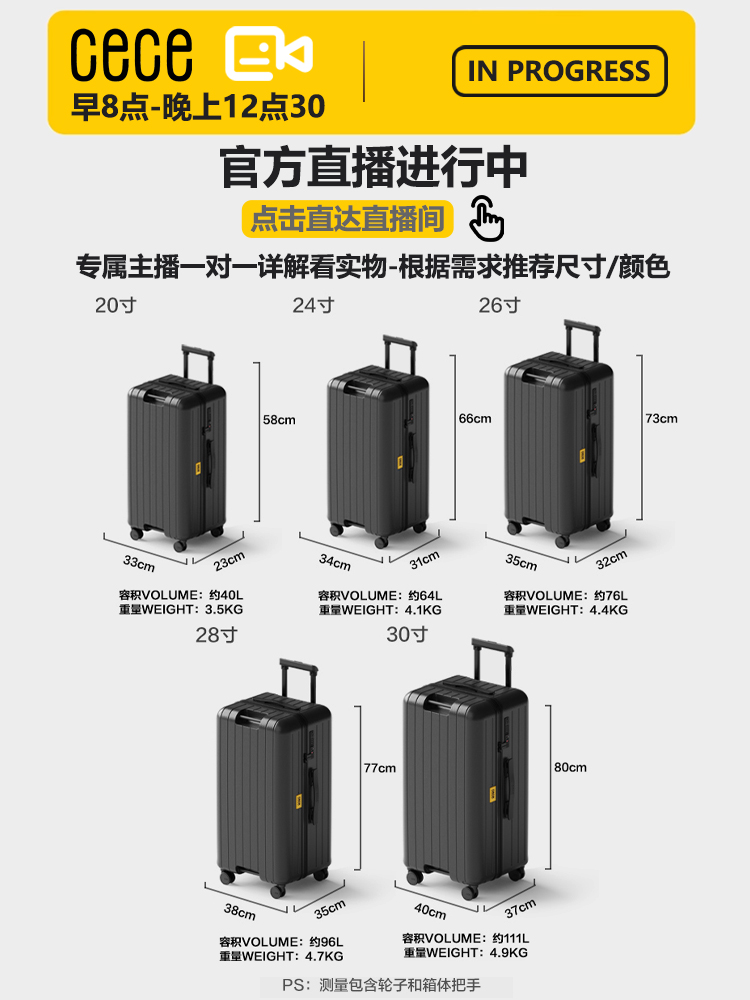 cece
早8点-晚上12点30

IN PROGRESS

官方直播进行中

点击直达直播间

专属主播一对一详解看实物-根据需求推荐尺寸/颜色

20寸

58cm

33cm 23cm

容积VOLUME：约40L
重量WEIGHT：3.5KG

24寸

66cm

34cm 31cm

容积VOLUME：约64L
重量WEIGHT：4.1KG

26寸

73cm

35cm 32cm

容积VOLUME：约76L
重量WEIGHT：4.4KG

28寸

77cm

38cm 35cm

容积VOLUME：约96L
重量WEIGHT：4.7KG

30寸

80cm

40cm 37cm

容积VOLUME：约111L
重量WEIGHT：4.9KG

PS：测量包含轮子和箱体把手