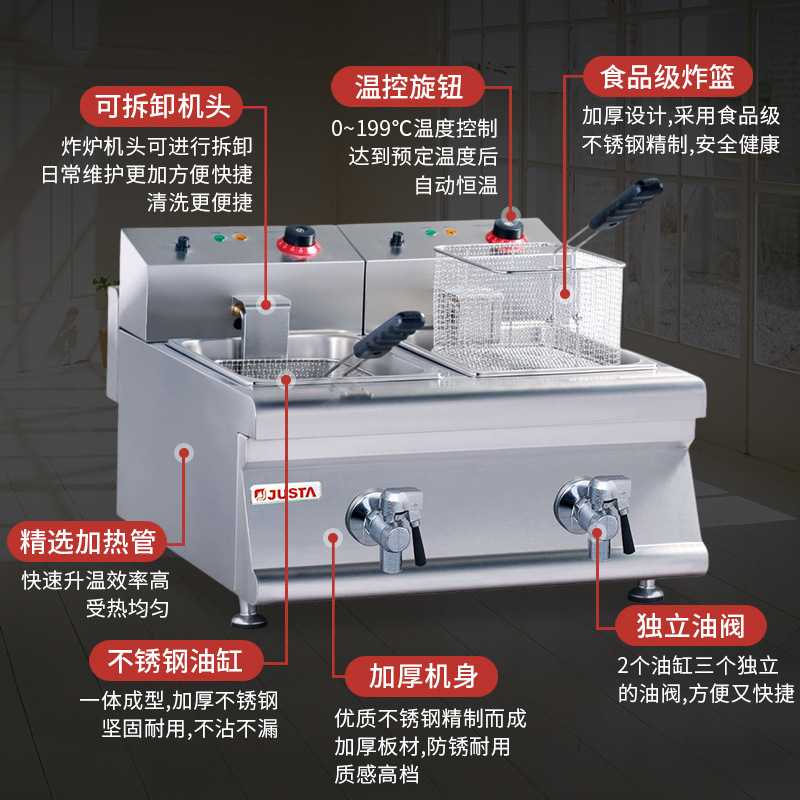 可拆卸机头
炸炉机头可进行拆卸
日常维护更加方便快捷
清洗更便捷

温控旋钮
0~199°C温度控制
达到预定温度后
自动恒温

食品级炸篮
加厚设计,采用食品级
不锈钢精制,安全健康

JUSTA

精选加热管
快速升温效率高
受热均匀

不锈钢油缸
一体成型,加厚不锈钢
坚固耐用,不沾不漏

加厚机身
优质不锈钢精制而成
加厚板材,防锈耐用
质感高档

独立油阀
2个油缸三个独立
的油阀,方便又快捷