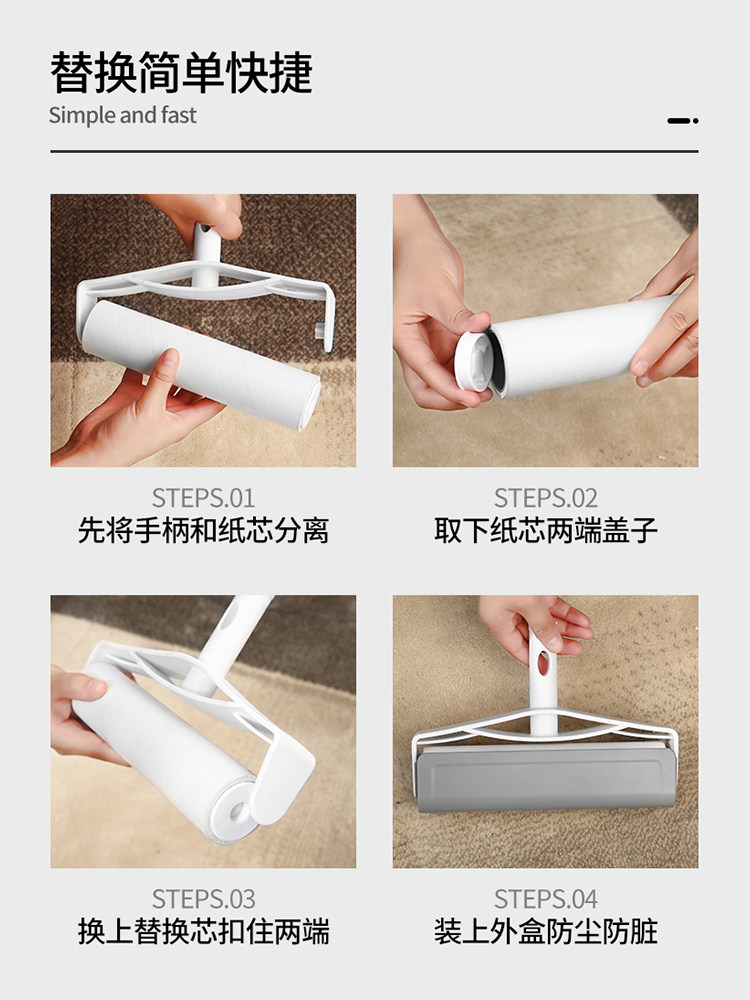 替换简单快捷
Simple and fast

STEPS.01
先将手柄和纸芯分离

STEPS.02
取下纸芯两端盖子

STEPS.03
换上替换芯扣住两端

STEPS.04
装上外盒防尘防脏