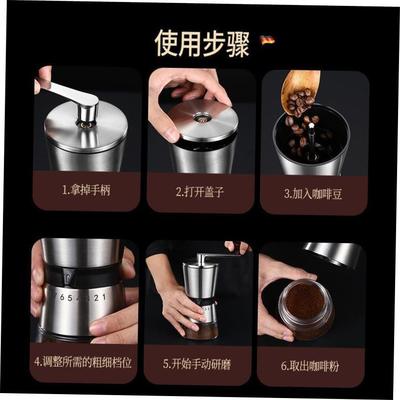 使用步骤

1.拿掉手柄

2.打开盖子

3.加入咖啡豆

7 6 5 4 3 2 1

4.调整所需的粗细档位

5.开始手动研磨

6.取出咖啡粉