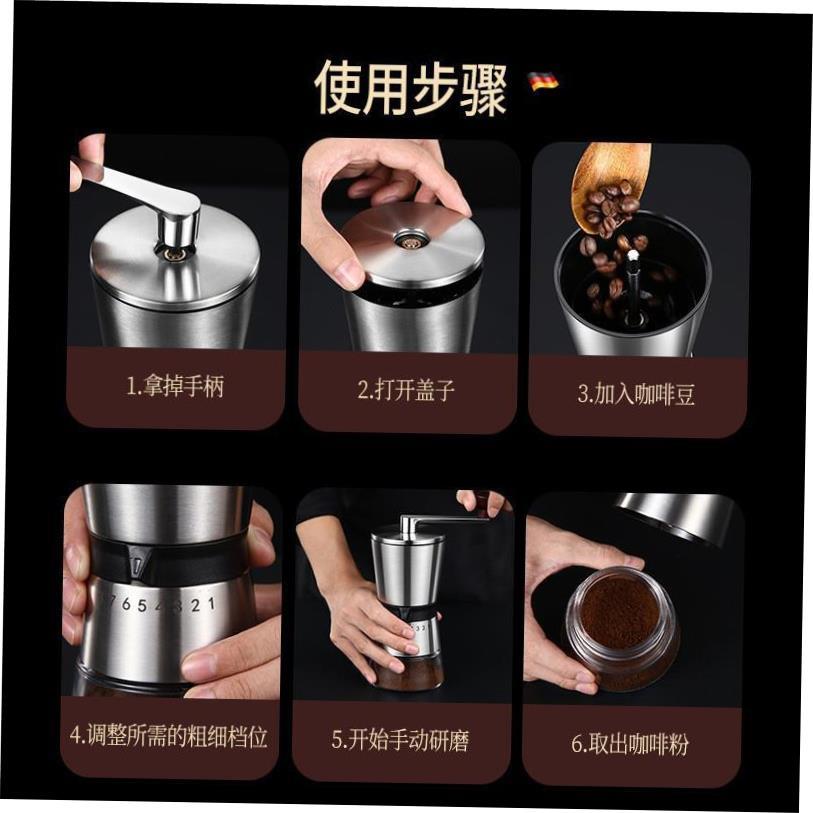 使用步骤

1.拿掉手柄

2.打开盖子

3.加入咖啡豆

7 6 5 4 3 2 1

4.调整所需的粗细档位

5.开始手动研磨

6.取出咖啡粉