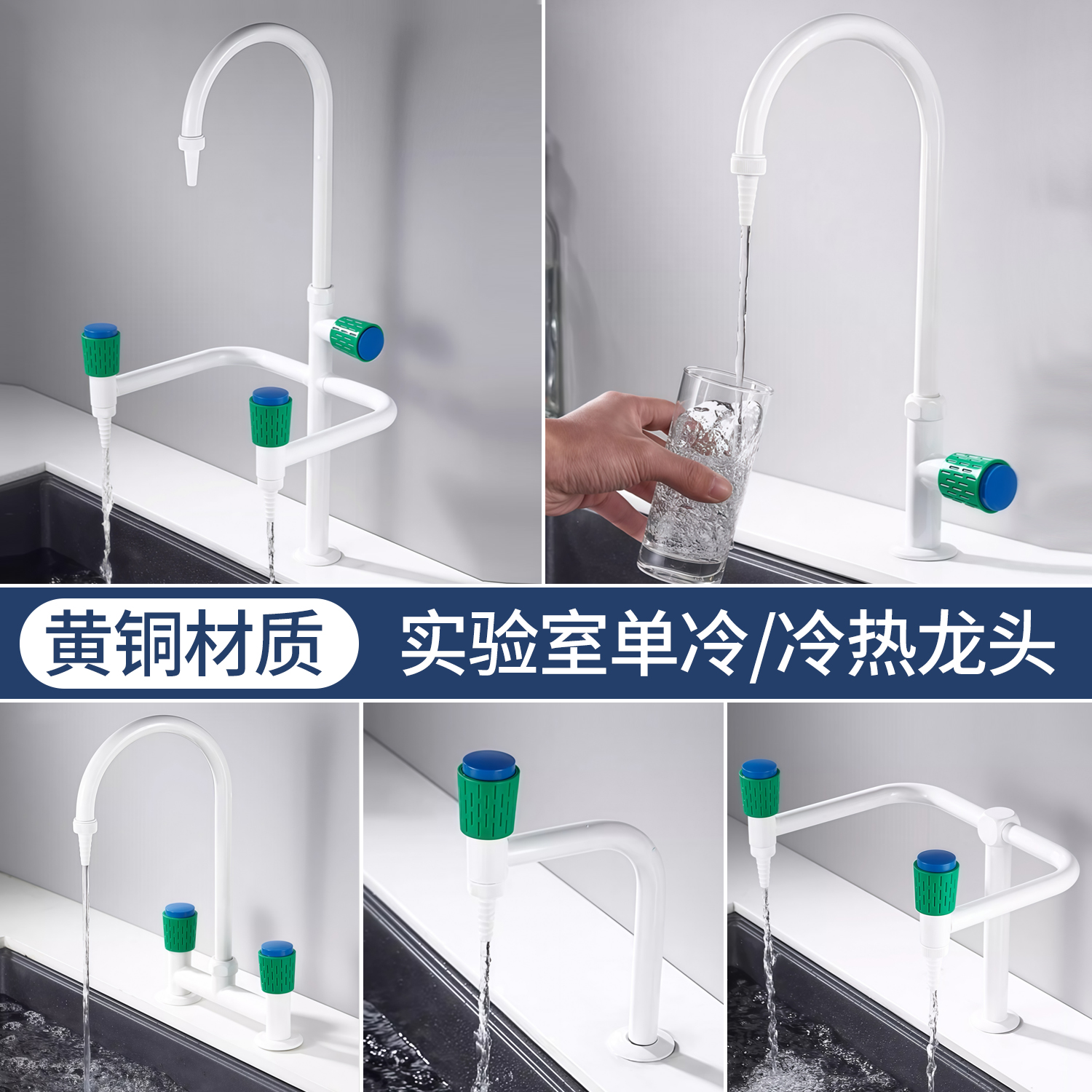 黄铜材质

实验室单冷/冷热龙头