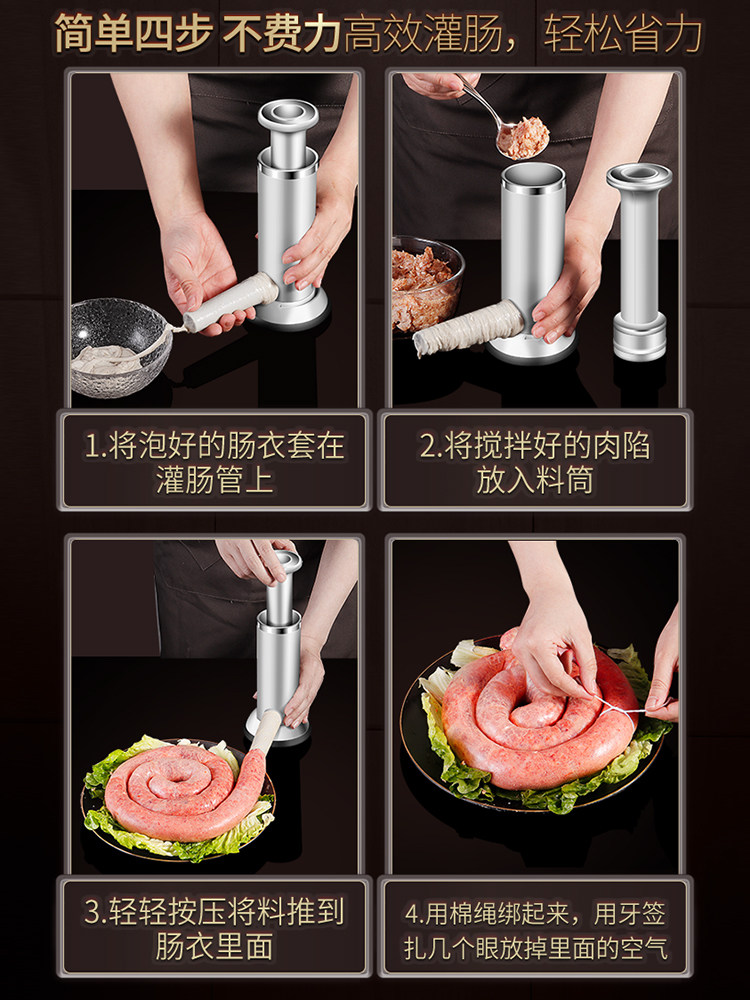 简单四步 不费力高效灌肠，轻松省力

1.将泡好的肠衣套在灌肠管上

2.将搅拌好的肉陷放入料筒

3.轻轻按压将料推到肠衣里面

4.用棉绳绑起来，用牙签扎几个眼放掉里面的空气