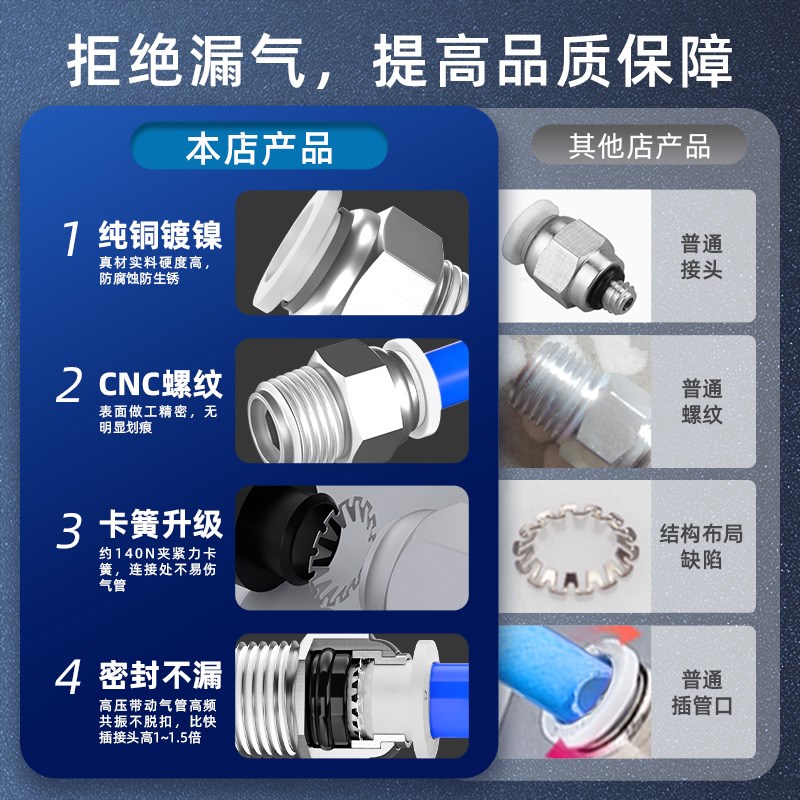 拒绝漏气，提高品质保障

本店产品

1 纯铜镀镍
真材实料硬度高，防腐蚀防生锈

2 CNC螺纹
表面做工精密，无明显划痕

3 卡簧升级
约140N夹紧力卡簧，连接处不易伤气管

4 密封不漏
高压带动气管高频共振不脱扣，比快插接头高1~1.5倍

其他店产品

普通接头

普通螺纹

结构布局缺陷

普通插管口