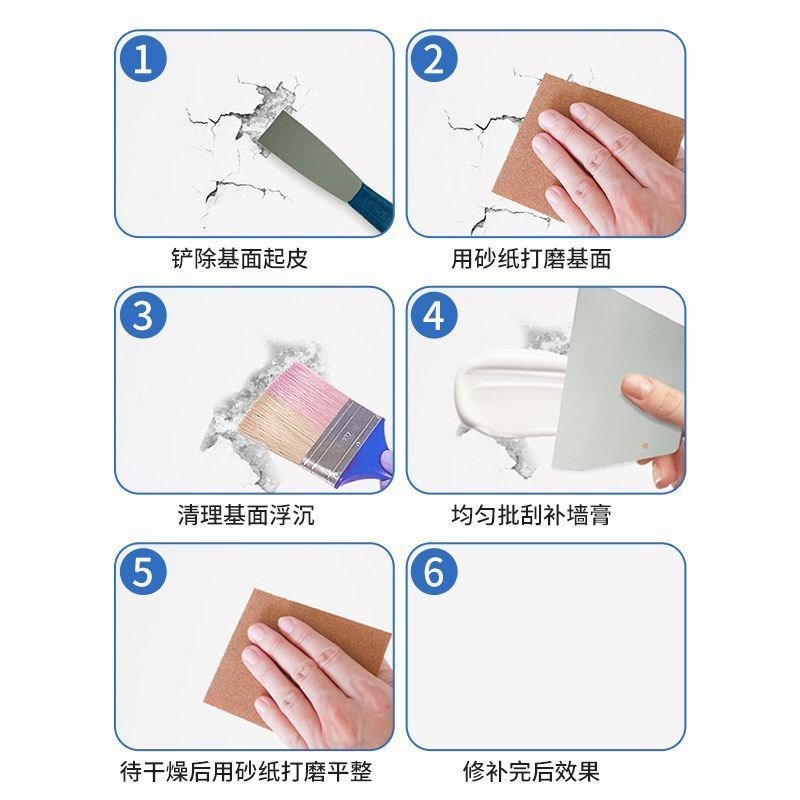 1
铲除基面起皮

2
用砂纸打磨基面

3
清理基面浮沉

4
均匀批刮补墙膏

5
待干燥后用砂纸打磨平整

6
修补完后效果