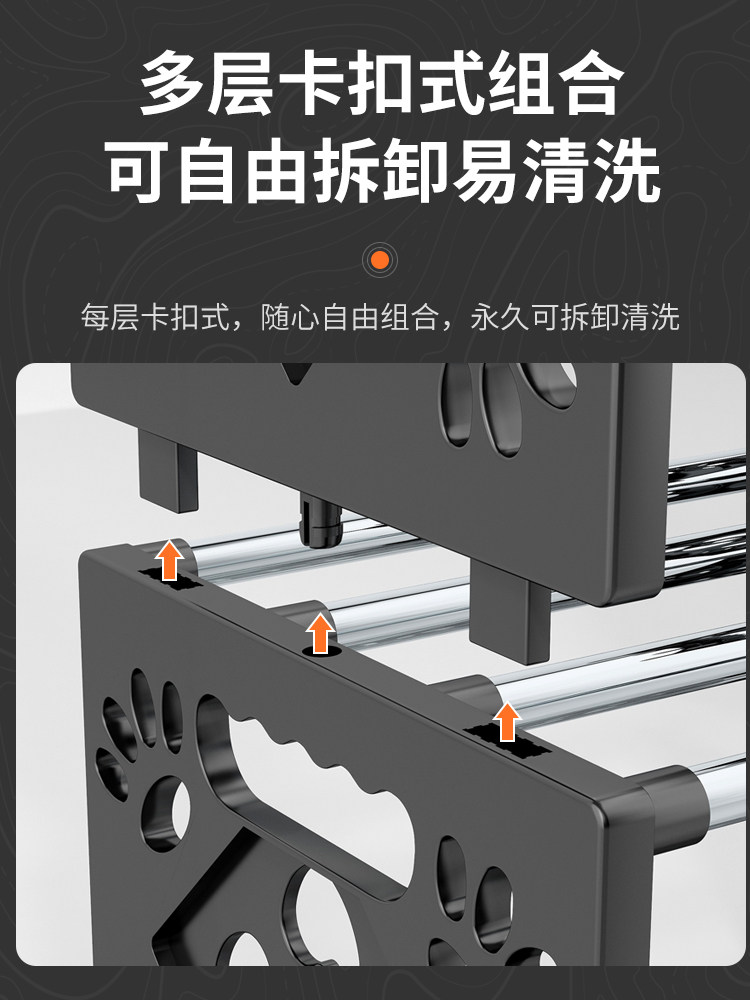 多层卡扣式组合
可自由拆卸易清洗

每层卡扣式，随心自由组合，永久可拆卸清洗