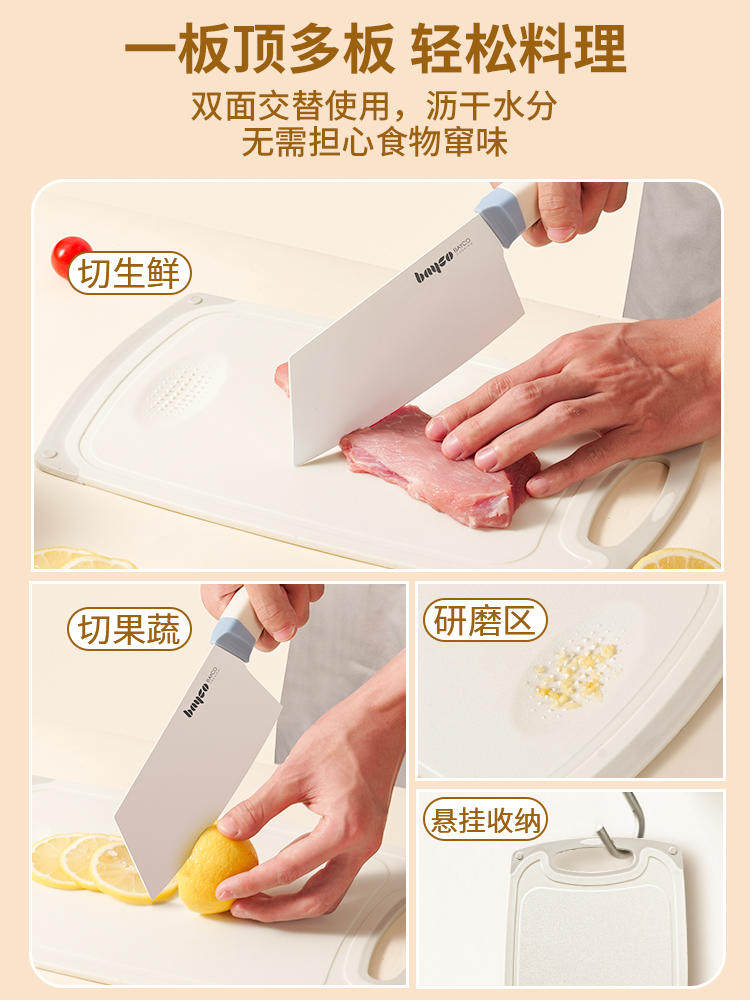 一板顶多板 轻松料理

双面交替使用，沥干水分
无需担心食物窜味

切生鲜

bayco BAYCO

切果蔬

bayco BAYCO

研磨区

悬挂收纳