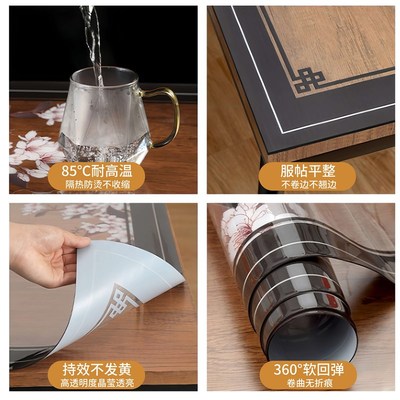 85°C耐高温
隔热防烫不收缩

服帖平整
不卷边不翘边

持效不发黄
高透明度晶莹透亮

360°软回弹
卷曲无折痕