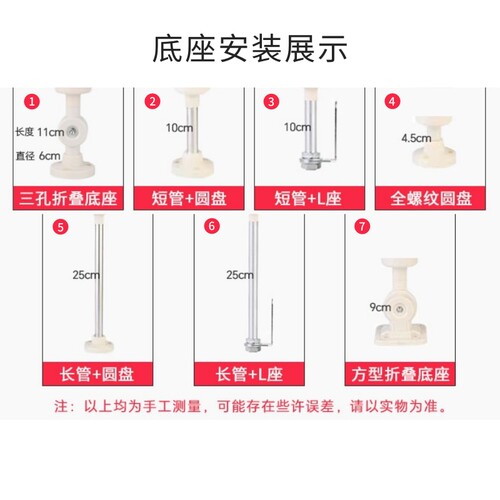 底座安装展示

1
长度 11cm
直径 6cm
三孔折叠底座

2
10cm
短管+圆盘

3
10cm
短管+L座

4
4.5cm
全螺纹圆盘

5
25cm
长管+圆盘

6
25cm
长管+L座

7
9cm
方型折叠底座

注：以上均为手工测量，可能存在些许误差，请以实物为准。