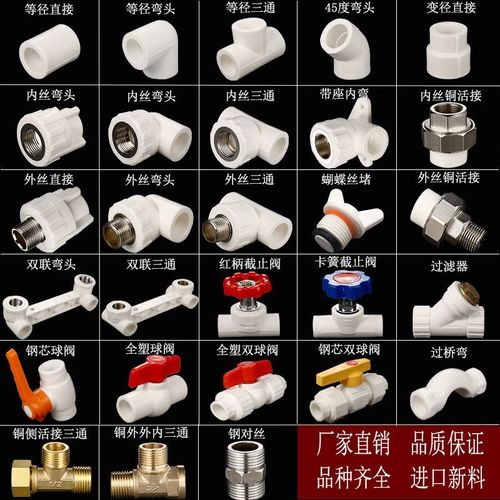 等径直接
等径弯头
等径三通
45度弯头
变径直接

内丝弯头
内丝弯头
内丝三通
带座内弯
内丝铜活接

外丝直接
外丝弯头
外丝三通
蝴蝶丝堵
外丝铜活接

双联弯头
双联三通
红柄截止阀
卡簧截止阀
过滤器

钢芯球阀
全塑球阀
全塑双球阀
钢芯双球阀
过桥弯

铜侧活接三通
铜外外内三通
钢对丝

厂家直销 品质保证
品种齐全 进口新料