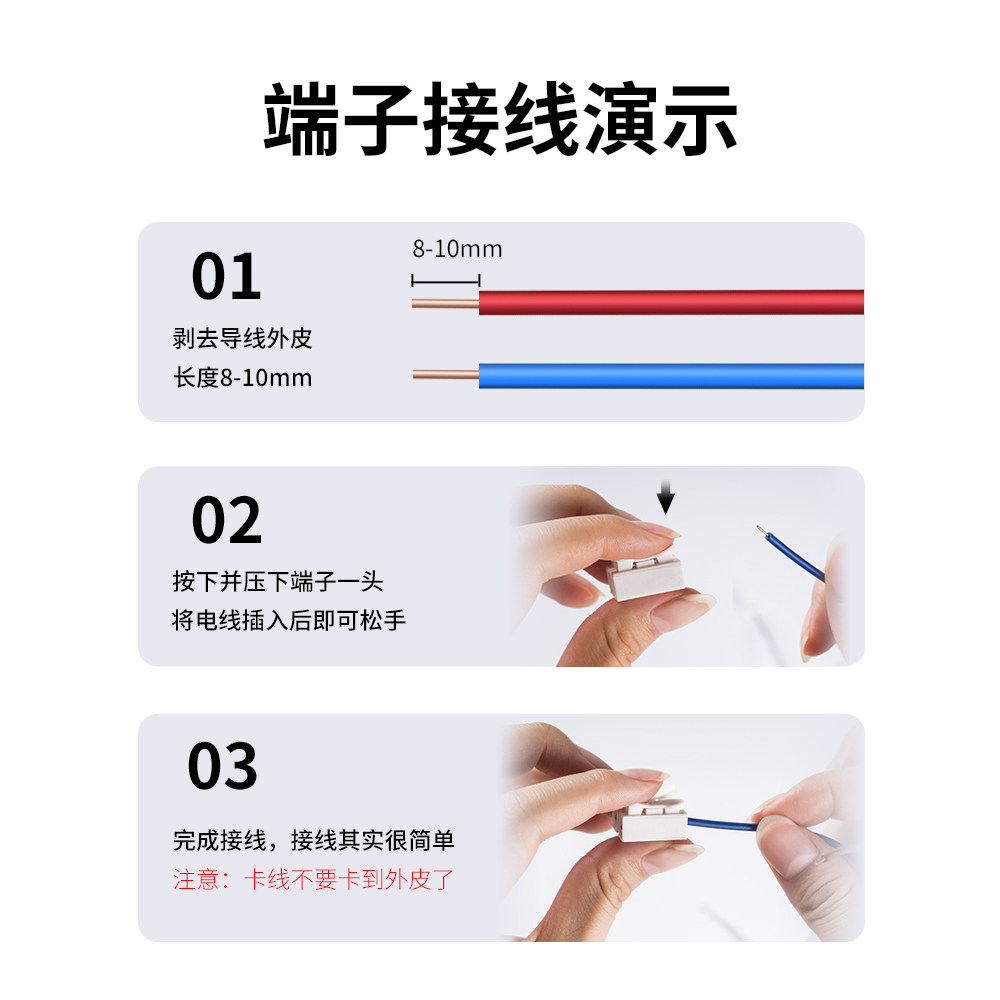 端子接线演示

01
剥去导线外皮
长度8-10mm

8-10mm

02
按下并压下端子一头
将电线插入后即可松手

03
完成接线，接线其实很简单
注意：卡线不要卡到外皮了