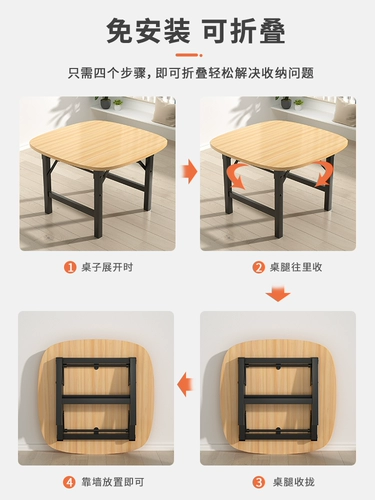 免安装 可折叠

只需四个步骤，即可折叠轻松解决收纳问题

1 桌子展开时

2 桌腿往里收

4 靠墙放置即可

3 桌腿收拢