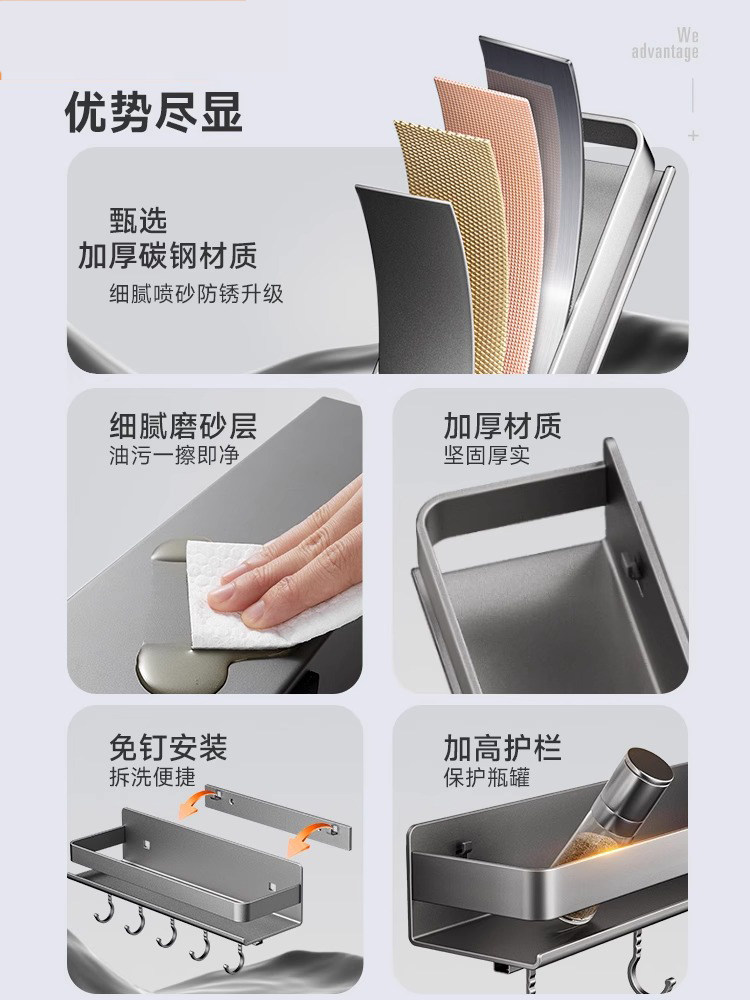 We
advantage

优势尽显

甄选
加厚碳钢材质
细腻喷砂防锈升级

细腻磨砂层
油污一擦即净

加厚材质
坚固厚实

免钉安装
拆洗便捷

加高护栏
保护瓶罐