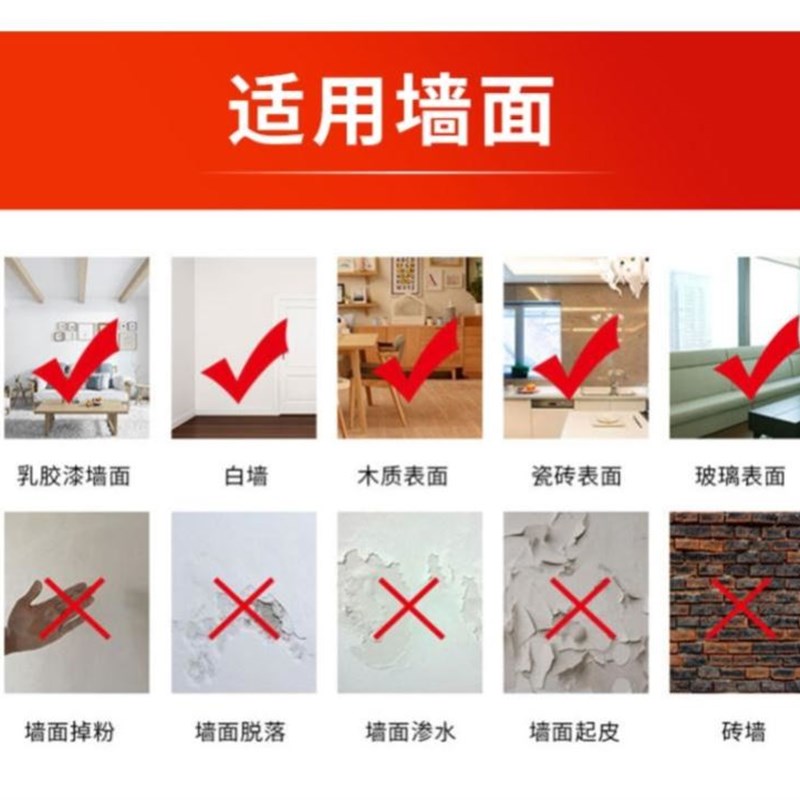 适用墙面

乳胶漆墙面
白墙
木质表面
瓷砖表面
玻璃表面

墙面掉粉
墙面脱落
墙面渗水
墙面起皮
砖墙