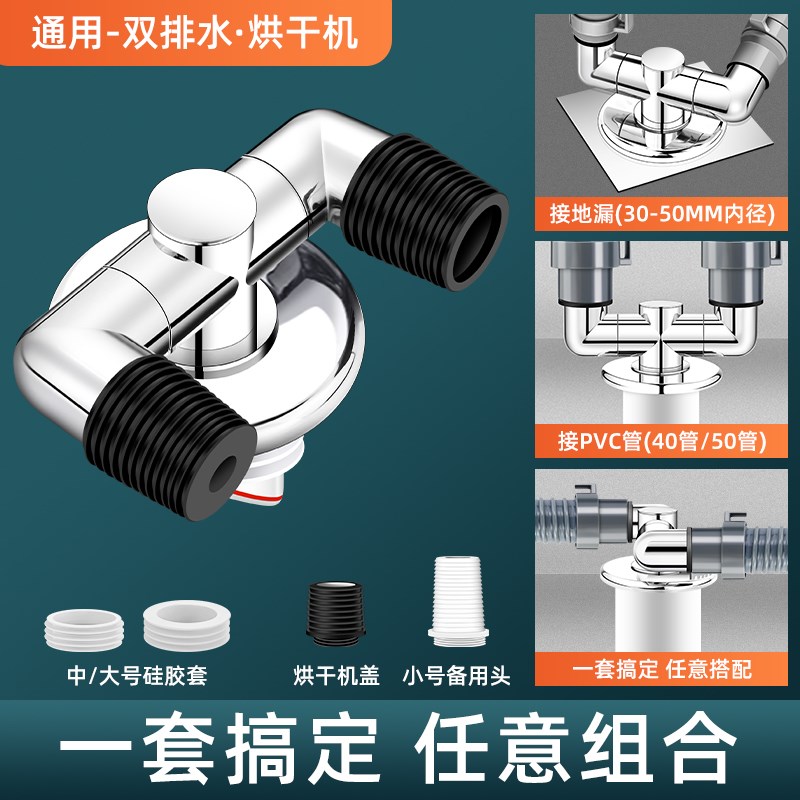 通用-双排水·烘干机

接地漏(30-50MM内径)

接PVC管(40管/50管)

一套搞定 任意搭配

中/大号硅胶套

烘干机盖

小号备用头

一套搞定 任意组合