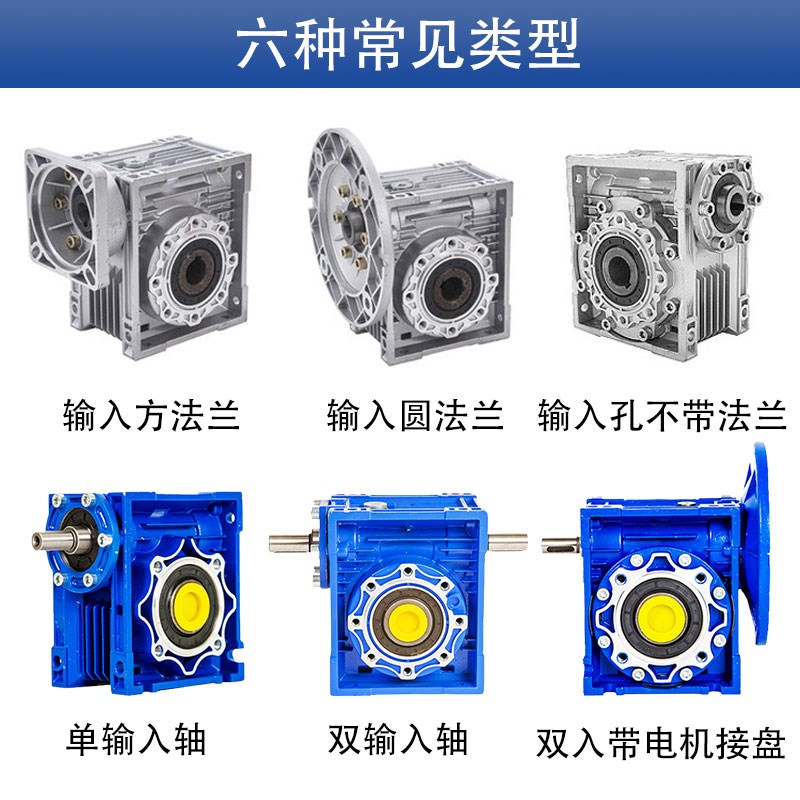 六种常见类型

输入方法兰

输入圆法兰

输入孔不带法兰

单输入轴

双输入轴

双入带电机接盘