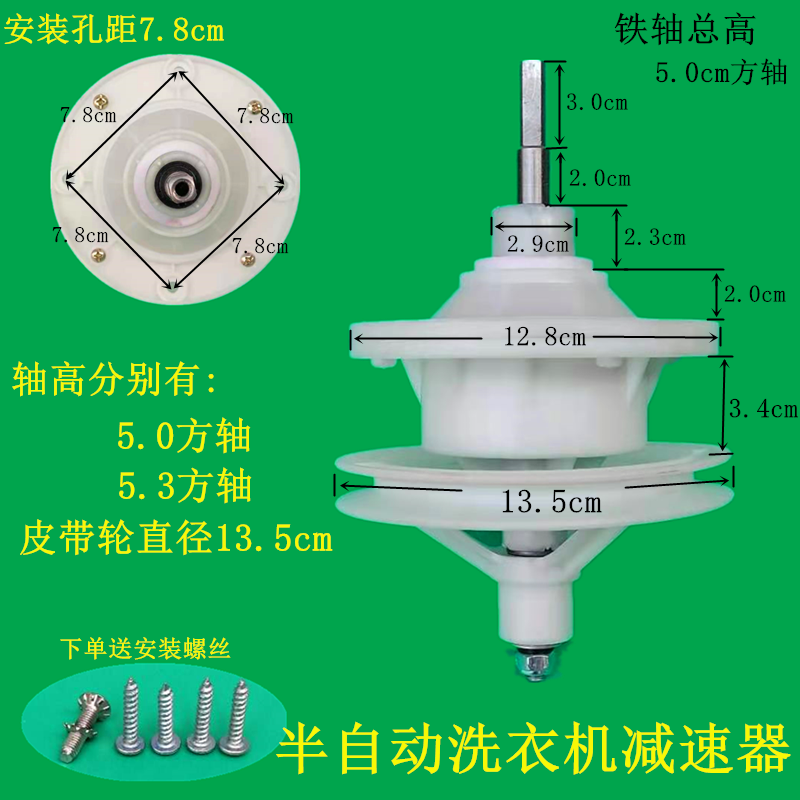 安装孔距7.8cm

7.8cm
7.8cm
7.8cm
7.8cm

铁轴总高
5.0cm方轴

3.0cm
2.0cm
2.9cm
2.3cm
2.0cm
12.8cm
3.4cm
13.5cm

轴高分别有:
5.0方轴
5.3方轴
皮带轮直径13.5cm

下单送安装螺丝

半自动洗衣机减速器