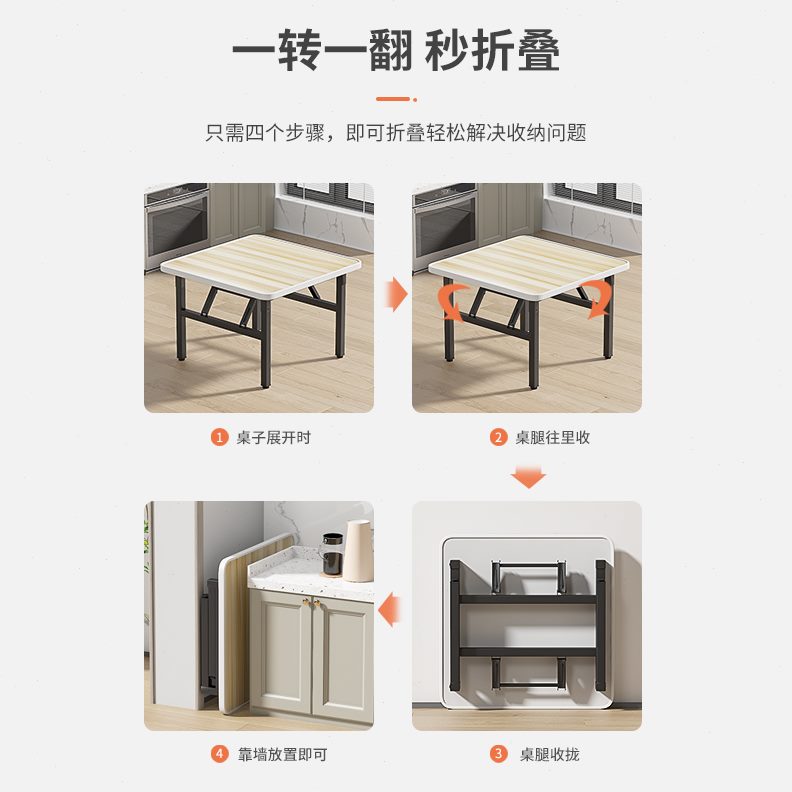 一转一翻 秒折叠

只需四个步骤，即可折叠轻松解决收纳问题

1 桌子展开时

2 桌腿往里收

4 靠墙放置即可

3 桌腿收拢