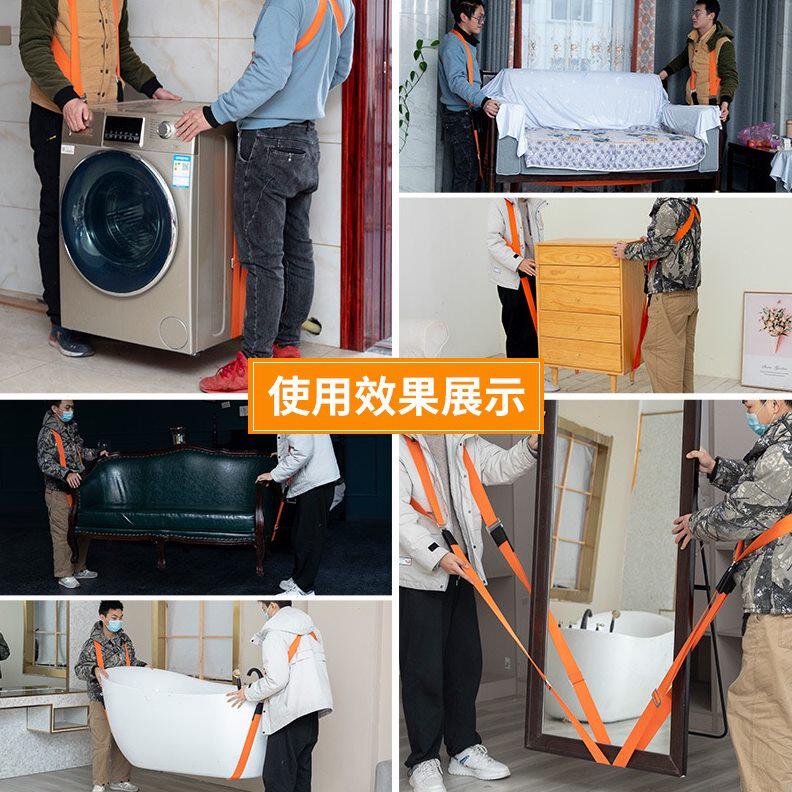 使用效果展示