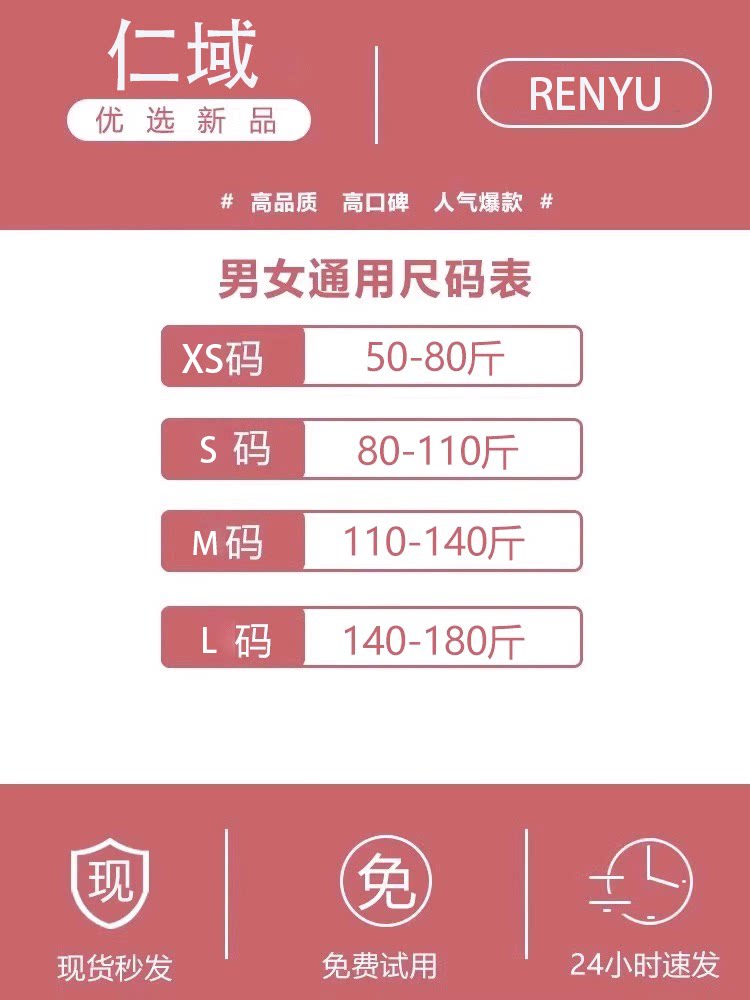 仁域
优选新品

RENYU

# 高品质 高口碑 人气爆款 #

男女通用尺码表

XS码 50-80斤

S码 80-110斤

M码 110-140斤

L码 140-180斤

现
现货秒发

免
免费试用

24小时速发