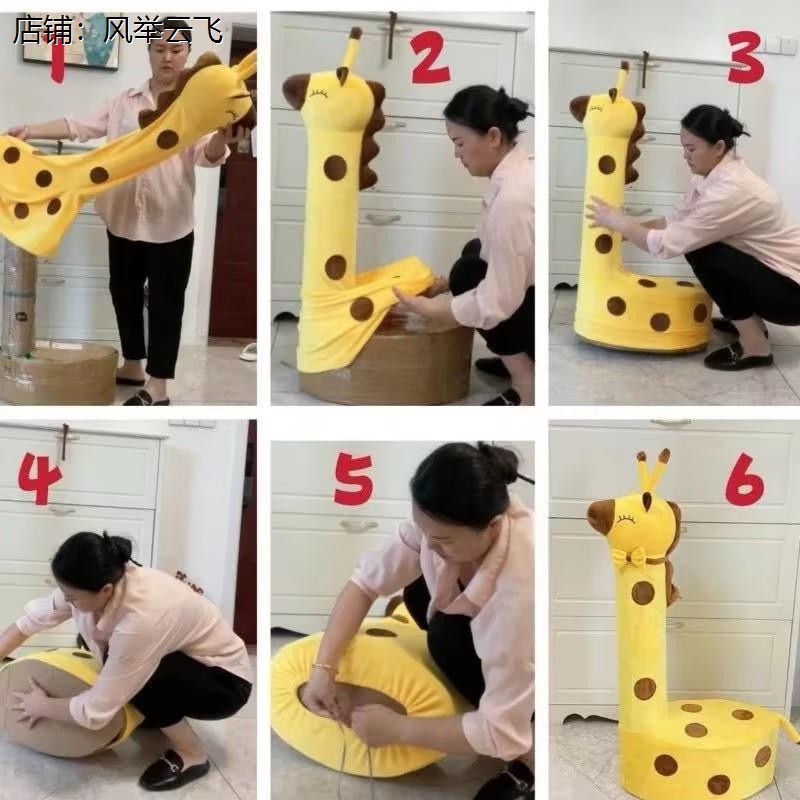 店铺：风举云飞

1

2

3

4

5

6