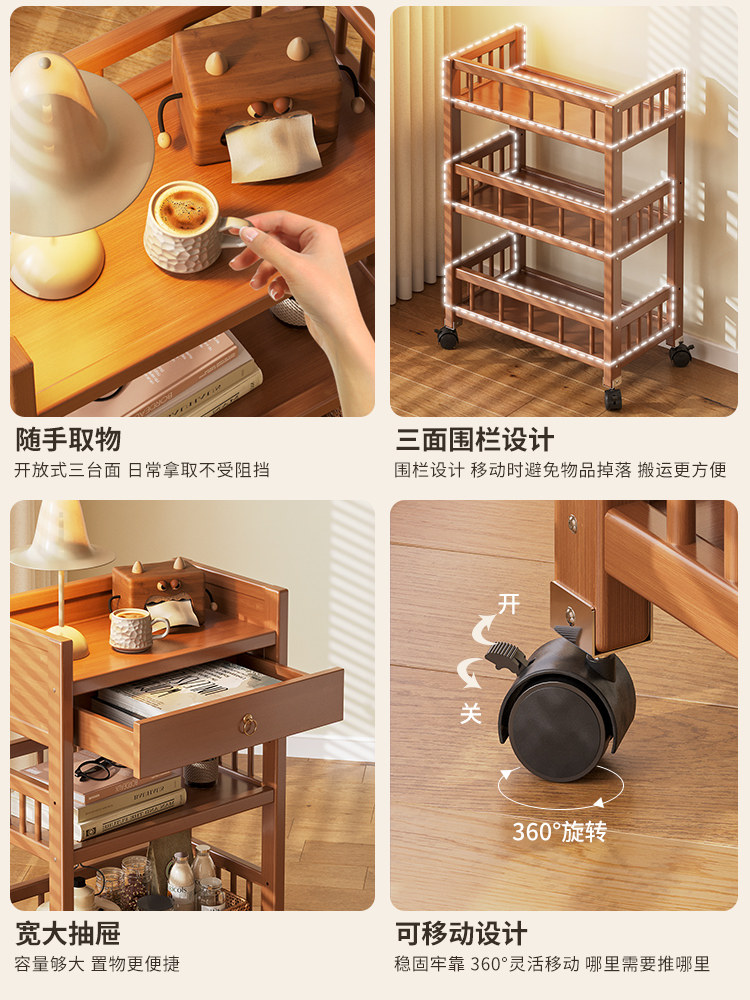 随手取物
开放式三台面 日常拿取不受阻挡

三面围栏设计
围栏设计 移动时避免物品掉落 搬运更方便

宽大抽屉
容量够大 置物更便捷

开
关
360°旋转

可移动设计
稳固牢靠 360°灵活移动 哪里需要推哪里