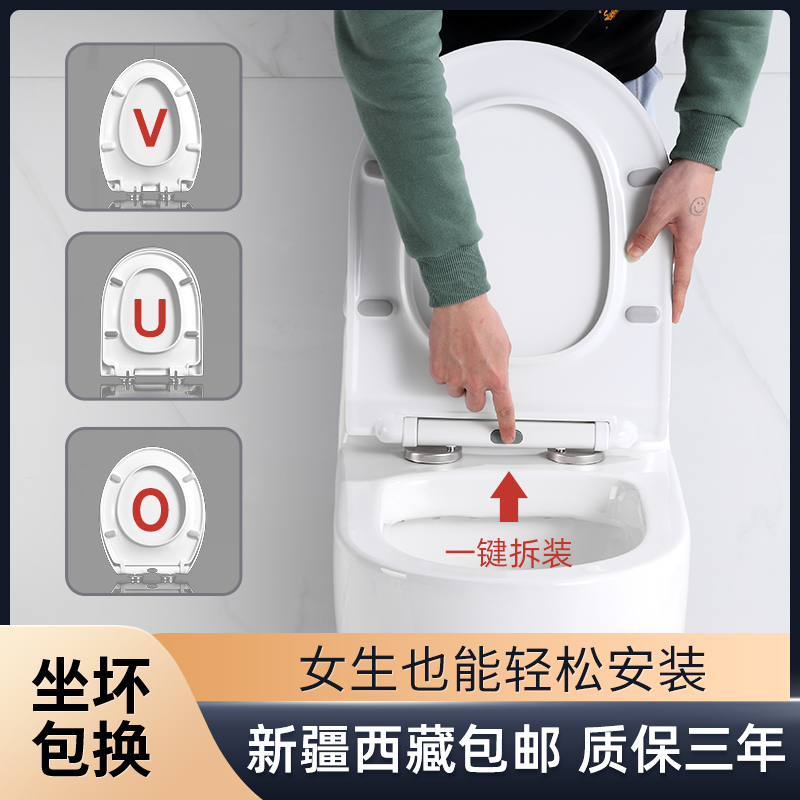 V

U

O

一键拆装

坐坏包换

女生也能轻松安装

新疆西藏包邮 质保三年