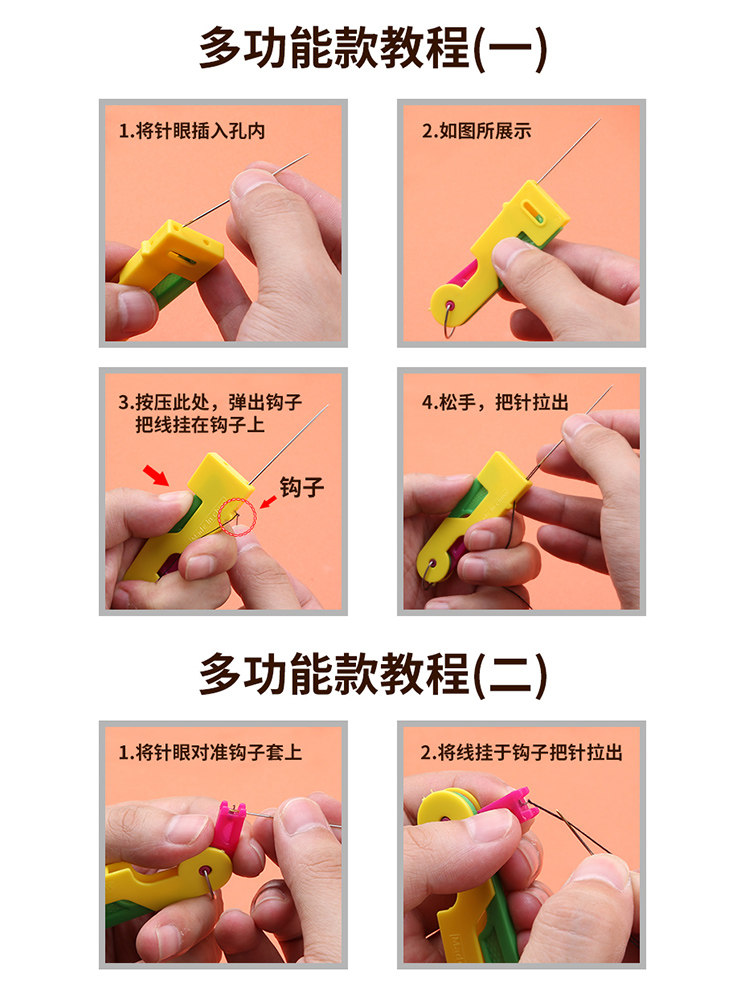 多功能款教程(一)

1.将针眼插入孔内

2.如图所展示

3.按压此处，弹出钩子 把线挂在钩子上

钩子

4.松手，把针拉出

多功能款教程(二)

1.将针眼对准钩子套上

2.将线挂于钩子把针拉出