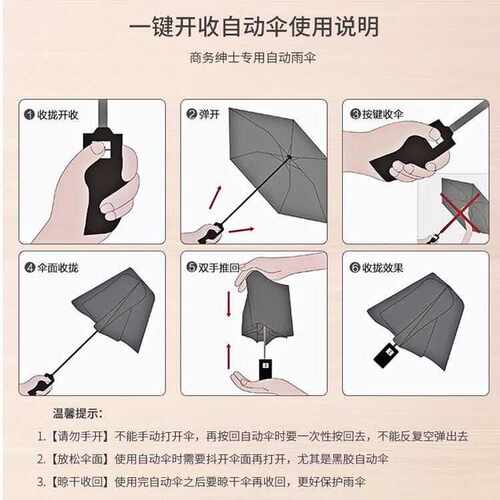 一键开收自动伞使用说明

商务绅士专用自动雨伞

❶收拢开收

❷弹开

❸按键收伞

❹伞面收拢

❺双手推回

❻收拢效果

温馨提示：

1.【请勿手开】不能手动打开伞，再按回自动伞时要一次性按回去，不能反复空弹出去

2.【放松伞面】使用自动伞时需要抖开伞面再打开，尤其是黑胶自动伞

3.【晾干收回】使用完自动伞之后要晾干伞再收回，更好保护雨伞