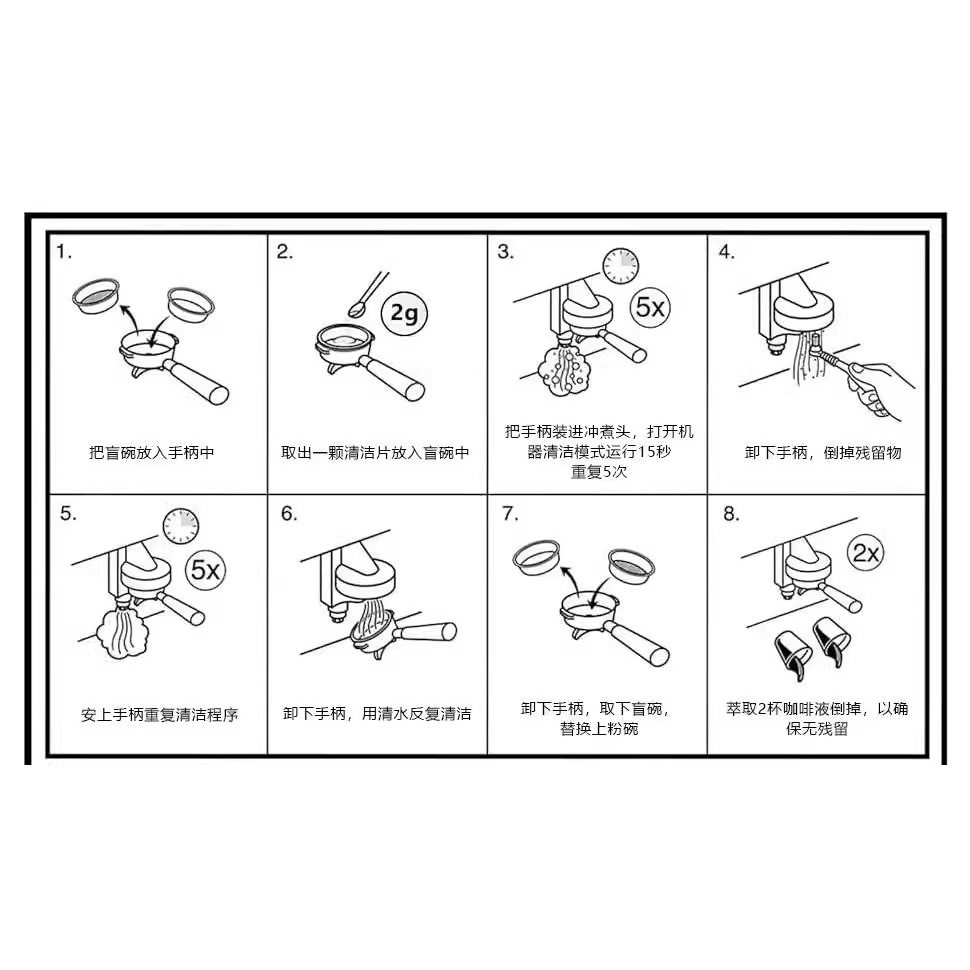 1.

把盲碗放入手柄中

2.

2g

取出一颗清洁片放入盲碗中

3.

5x

把手柄装进冲煮头，打开机器清洁模式运行15秒
重复5次

4.

卸下手柄，倒掉残留物

5.

5x

安上手柄重复清洁程序

6.

卸下手柄，用清水反复清洁

7.

卸下手柄，取下盲碗，替换上粉碗

8.

2x

萃取2杯咖啡液倒掉，以确保无残留