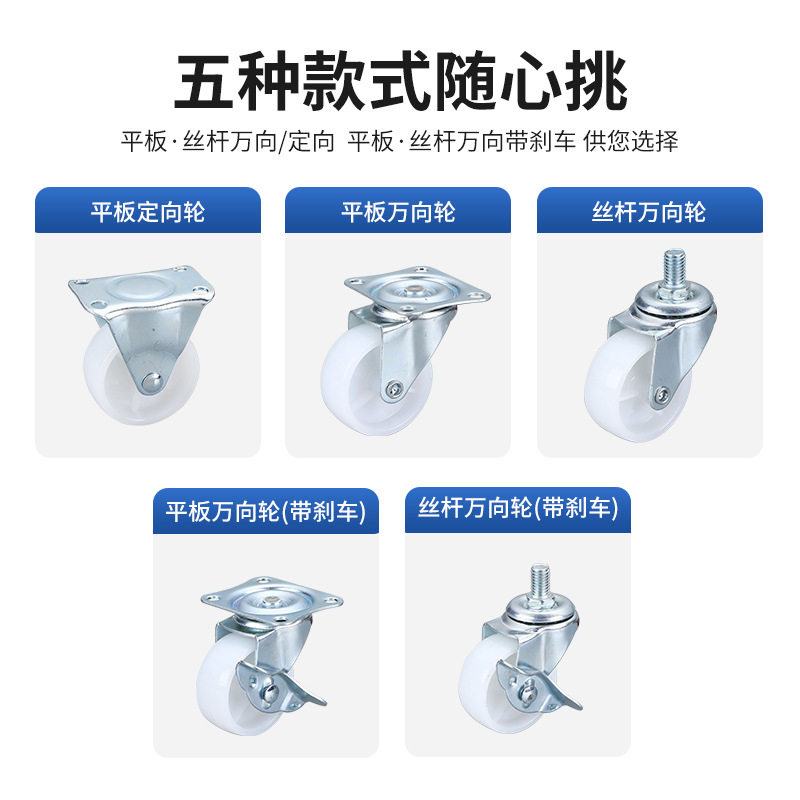 五种款式随心挑

平板·丝杆万向/定向 平板·丝杆万向带刹车 供您选择

平板定向轮

平板万向轮

丝杆万向轮

平板万向轮(带刹车)

丝杆万向轮(带刹车)