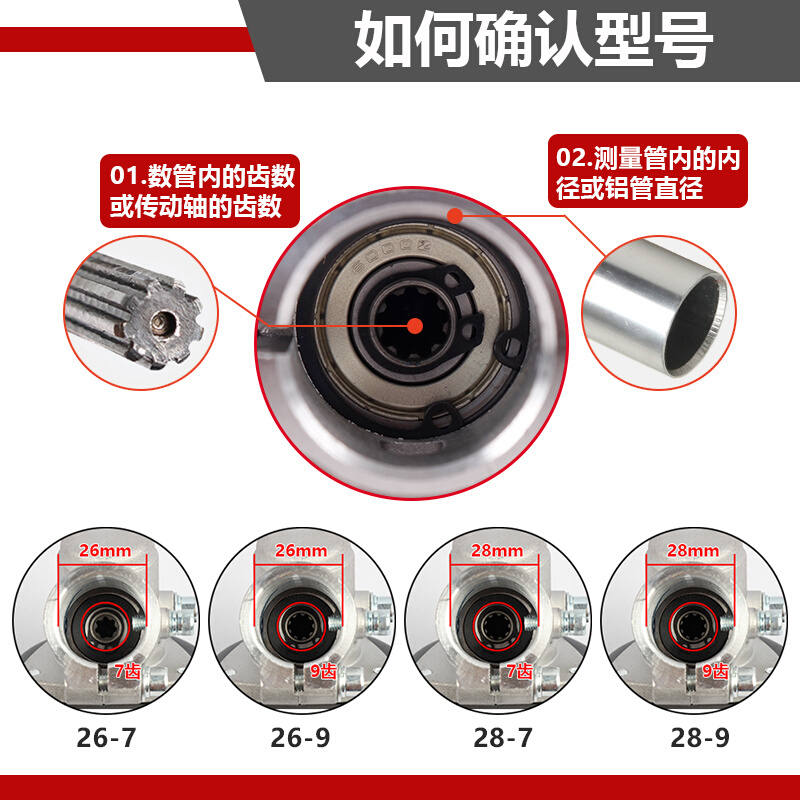 如何确认型号

01.数管内的齿数或传动轴的齿数

02.测量管内的内径或铝管直径

26mm
7齿
26-7

26mm
9齿
26-9

28mm
7齿
28-7

28mm
9齿
28-9