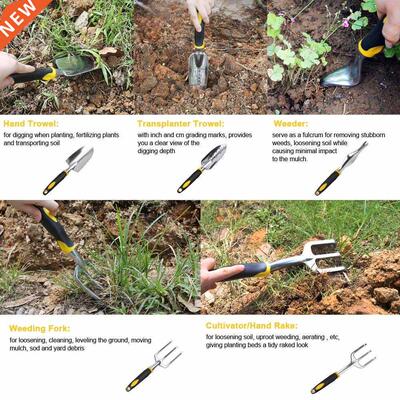 NEW

Hand Trowel:
for digging when planting, fertilizing plants and transporting soil

Transplanter Trowel:
with inch and cm grading marks, provides you a clear view of the digging depth

Weeder:
serve as a fulcrum for removing stubborn weeds, loosening soil while causing minimal impact to the mulch.

Weeding Fork:
for loosening, cleaning, leveling the ground, moving mulch, sod and yard debris

Cultivator/Hand Rake:
for loosening soil, uproot weeding, aerating , etc, giving planting beds a tidy raked look