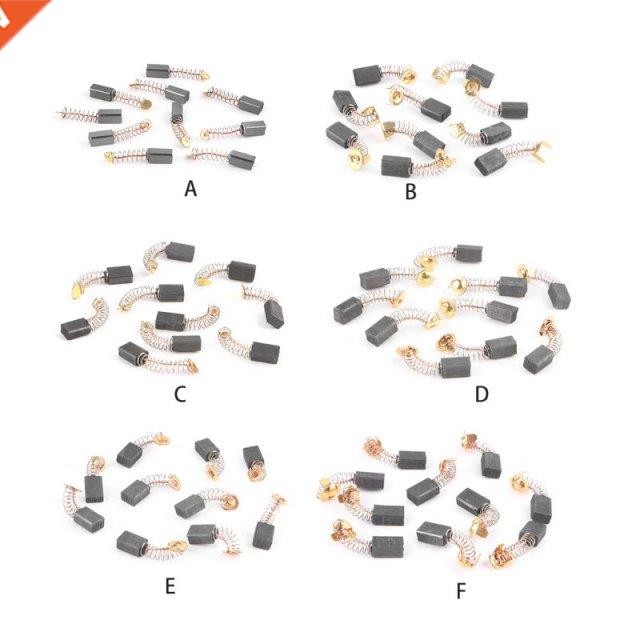 A

B

C

D

E

F