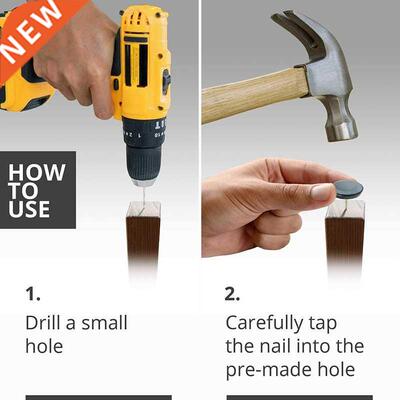 NEW

HOW TO USE

1.

Drill a small hole

2.

Carefully tap the nail into the pre-made hole