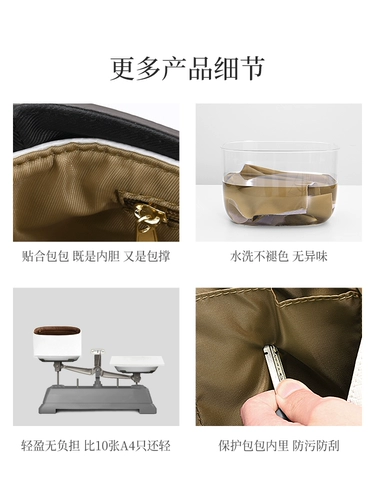 更多产品细节

贴合包包 既是内胆 又是包撑

水洗不褪色 无异味

轻盈无负担 比10张A4只还轻

保护包包内里 防污防刮