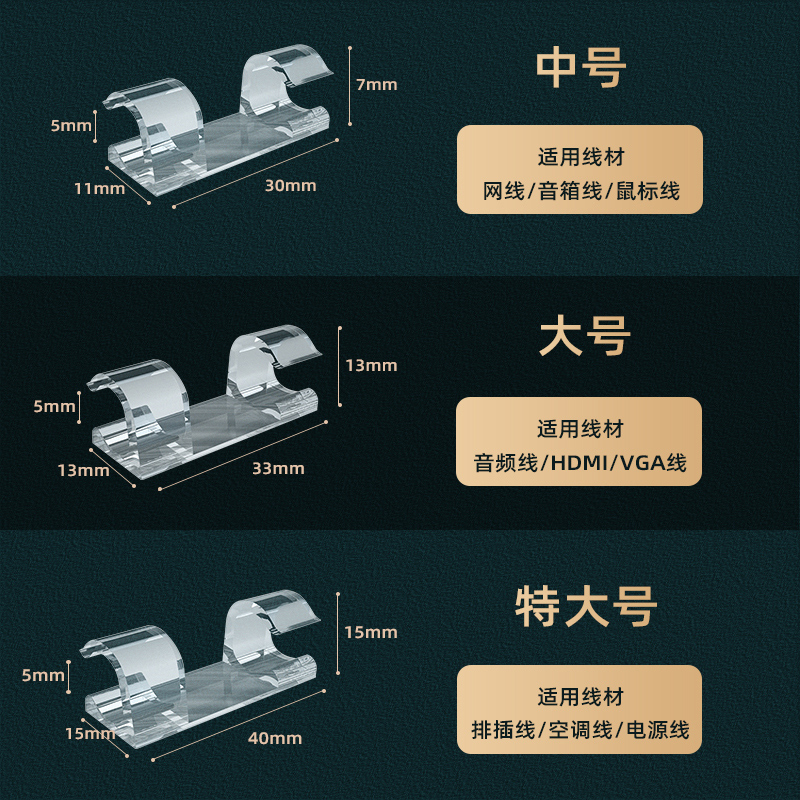 7mm
5mm
11mm
30mm

中号

适用线材
网线/音箱线/鼠标线

13mm
5mm
13mm
33mm

大号

适用线材
音频线/HDMI/VGA线

15mm
5mm
15mm
40mm

特大号

适用线材
排插线/空调线/电源线