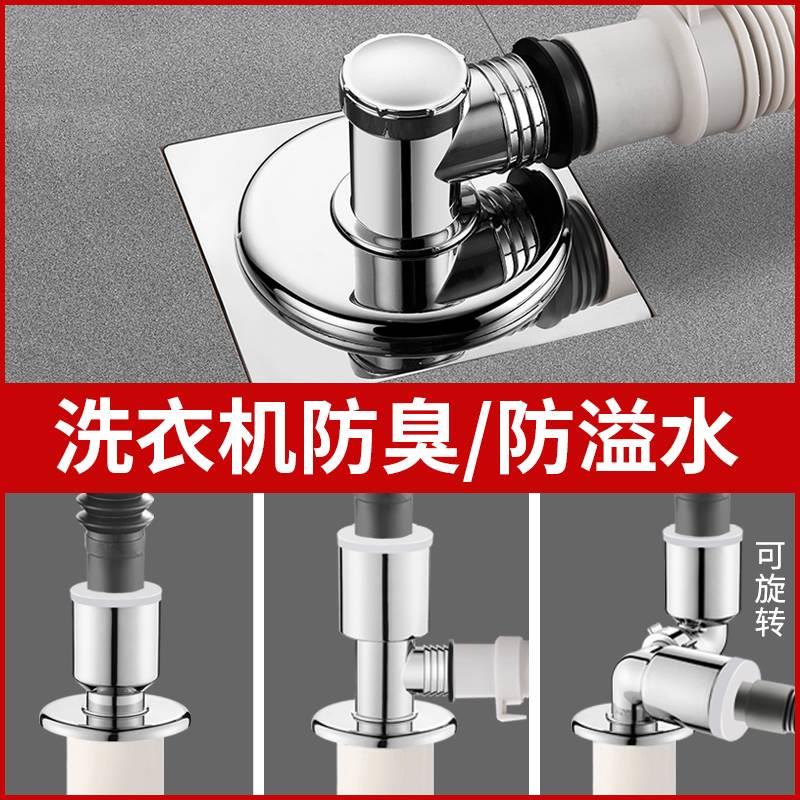 洗衣机防臭/防溢水

可旋转