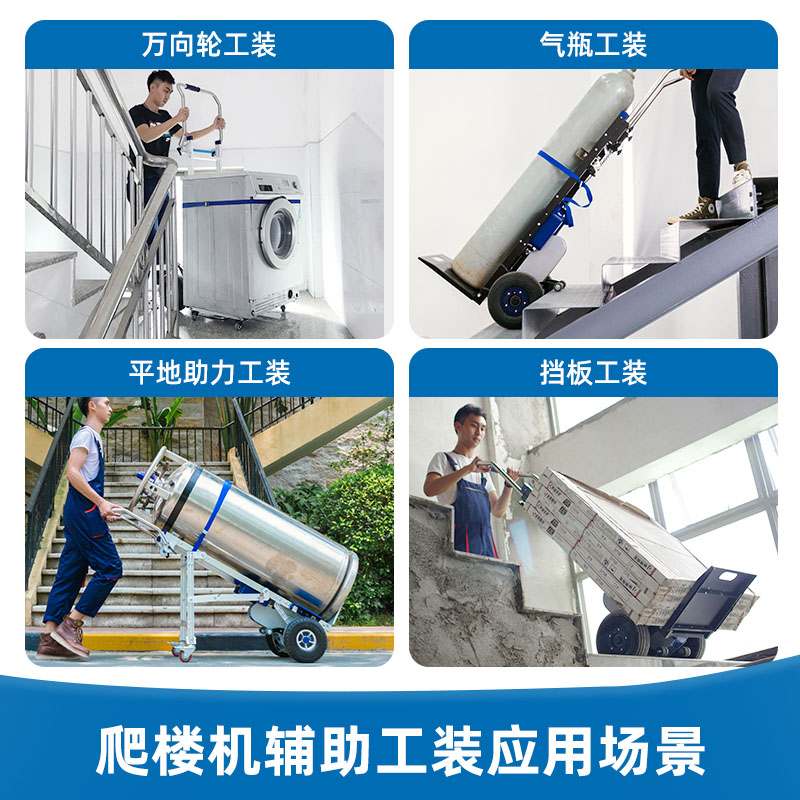 万向轮工装

气瓶工装

平地助力工装

挡板工装

爬楼机辅助工装应用场景