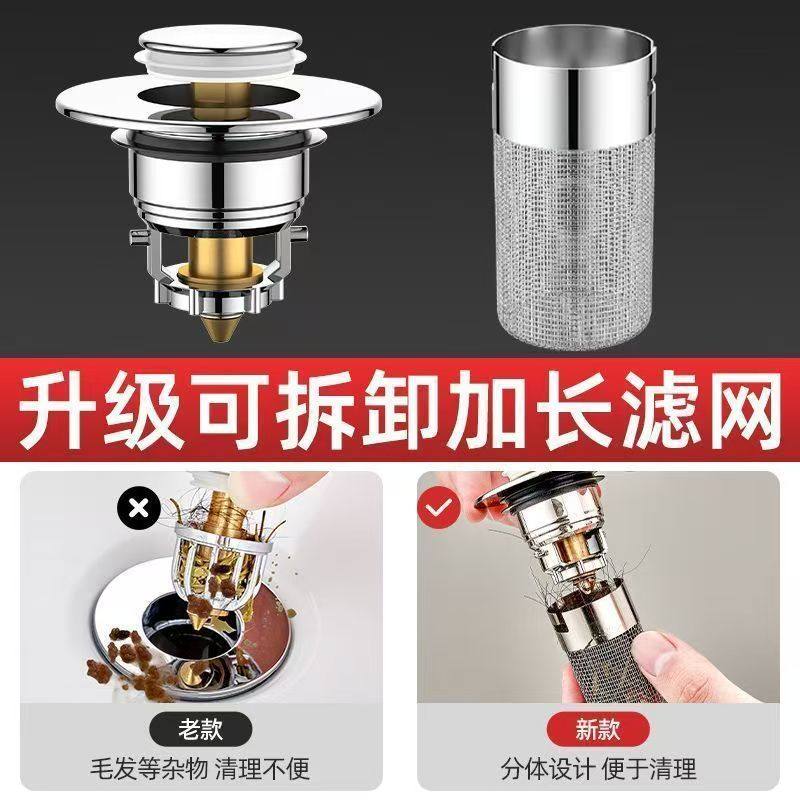 升级可拆卸加长滤网

老款
毛发等杂物 清理不便

新款
分体设计 便于清理