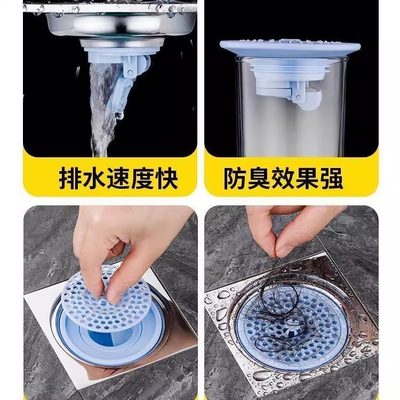 排水速度快

防臭效果强