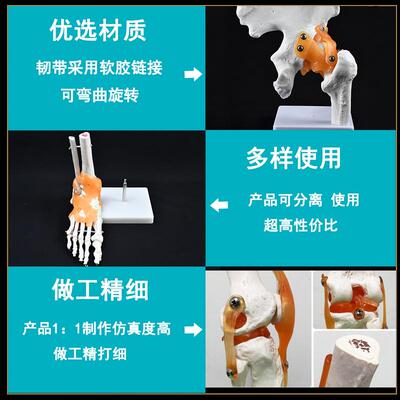 优选材质

韧带采用软胶链接

可弯曲旋转

多样使用

产品可分离 使用

超高性价比

做工精细

产品1：1制作仿真度高

做工精打细