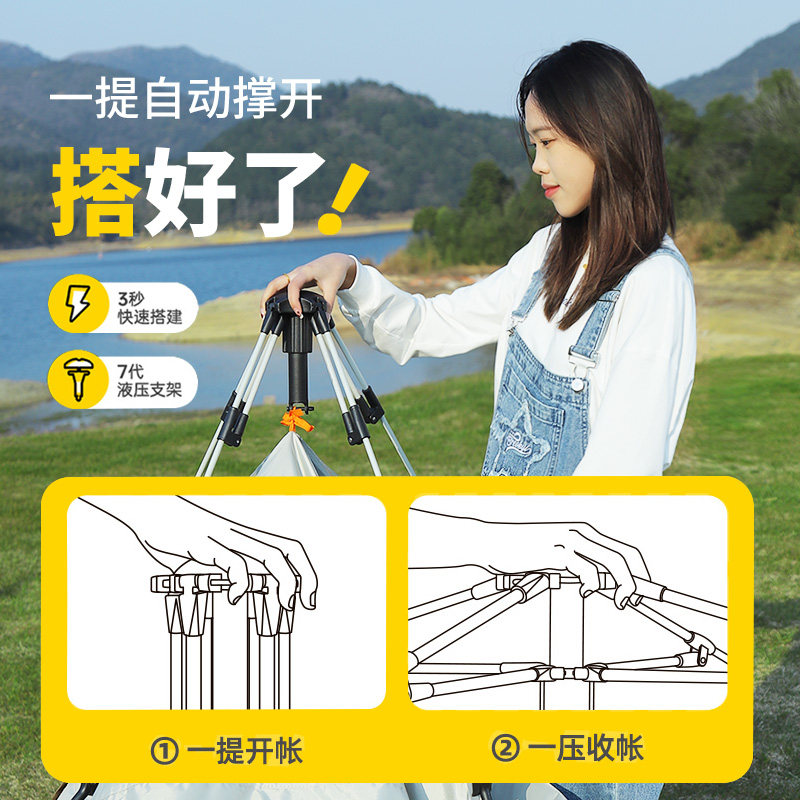 一提自动撑开

搭好了!

3秒
快速搭建

7代
液压支架

① 一提开帐

② 一压收帐