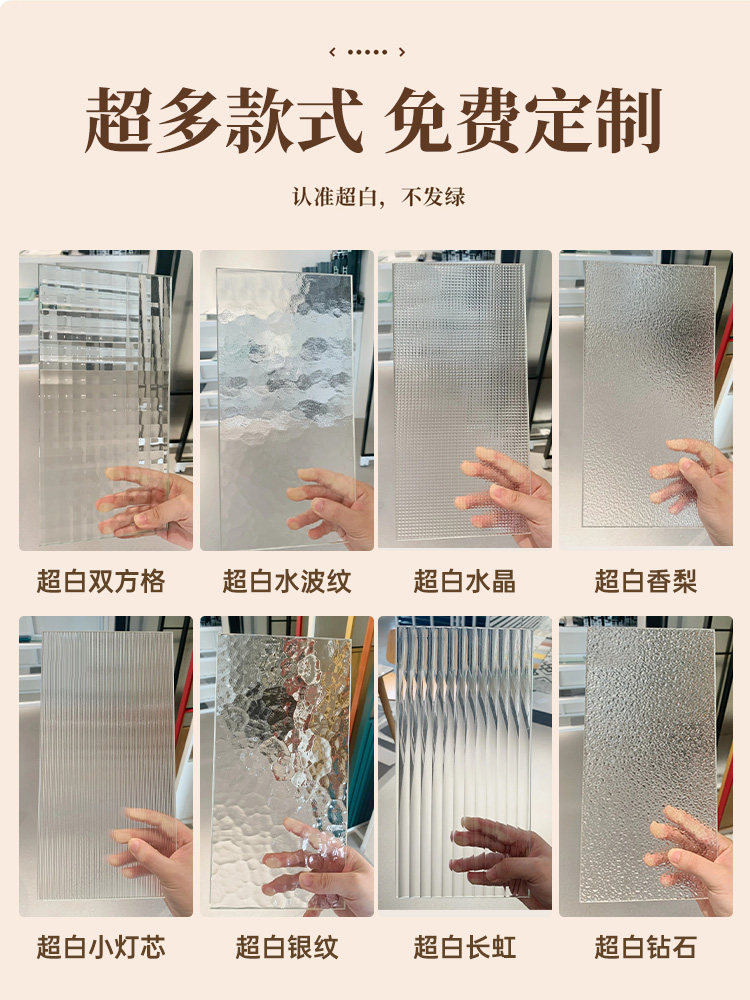 超多款式 免费定制

认准超白，不发绿

超白双方格
超白水波纹
超白水晶
超白香梨

超白小灯芯
超白银纹
超白长虹
超白钻石